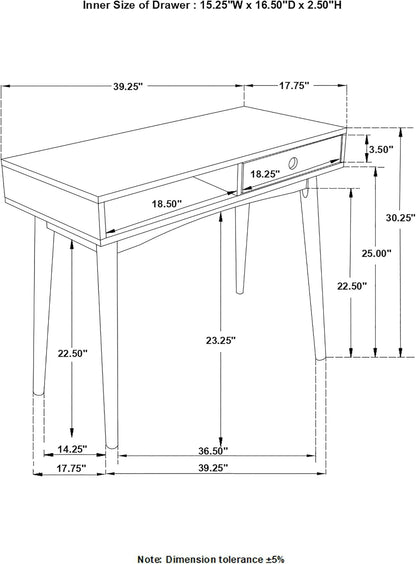 Inner Size of Drawer : 15.25"W x 16.50"D x 2.50"H

39.25"
17.75"
3.50"
18.25"
18.50"
30.25"
25.00"
22.50"
23.25"
22.50"
14.25"
36.50"
17.75"
39.25"

Note: Dimension tolerance ±5%