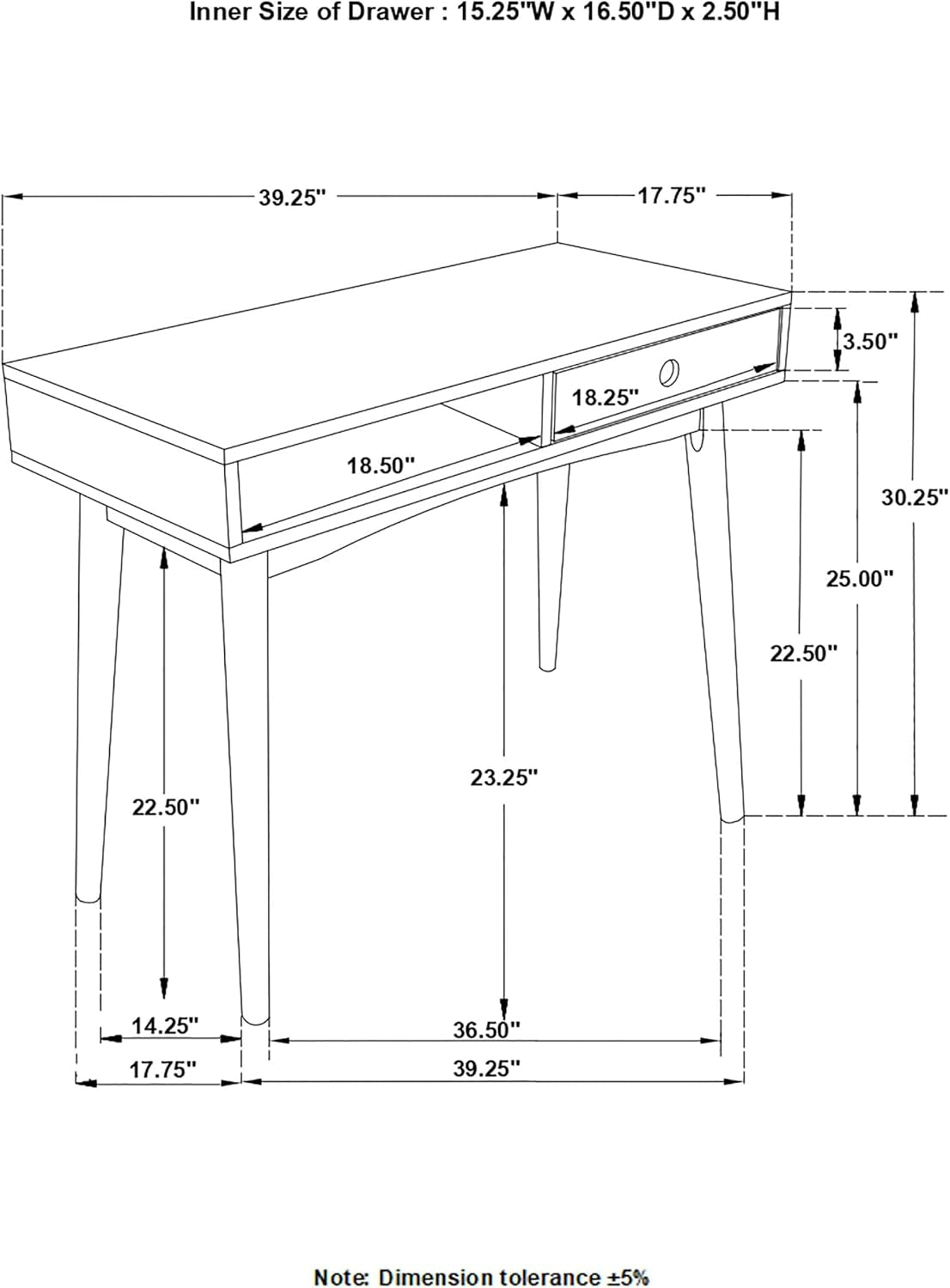 Inner Size of Drawer : 15.25"W x 16.50"D x 2.50"H

39.25"
17.75"
3.50"
18.25"
18.50"
30.25"
25.00"
22.50"
23.25"
22.50"
14.25"
36.50"
17.75"
39.25"

Note: Dimension tolerance ±5%