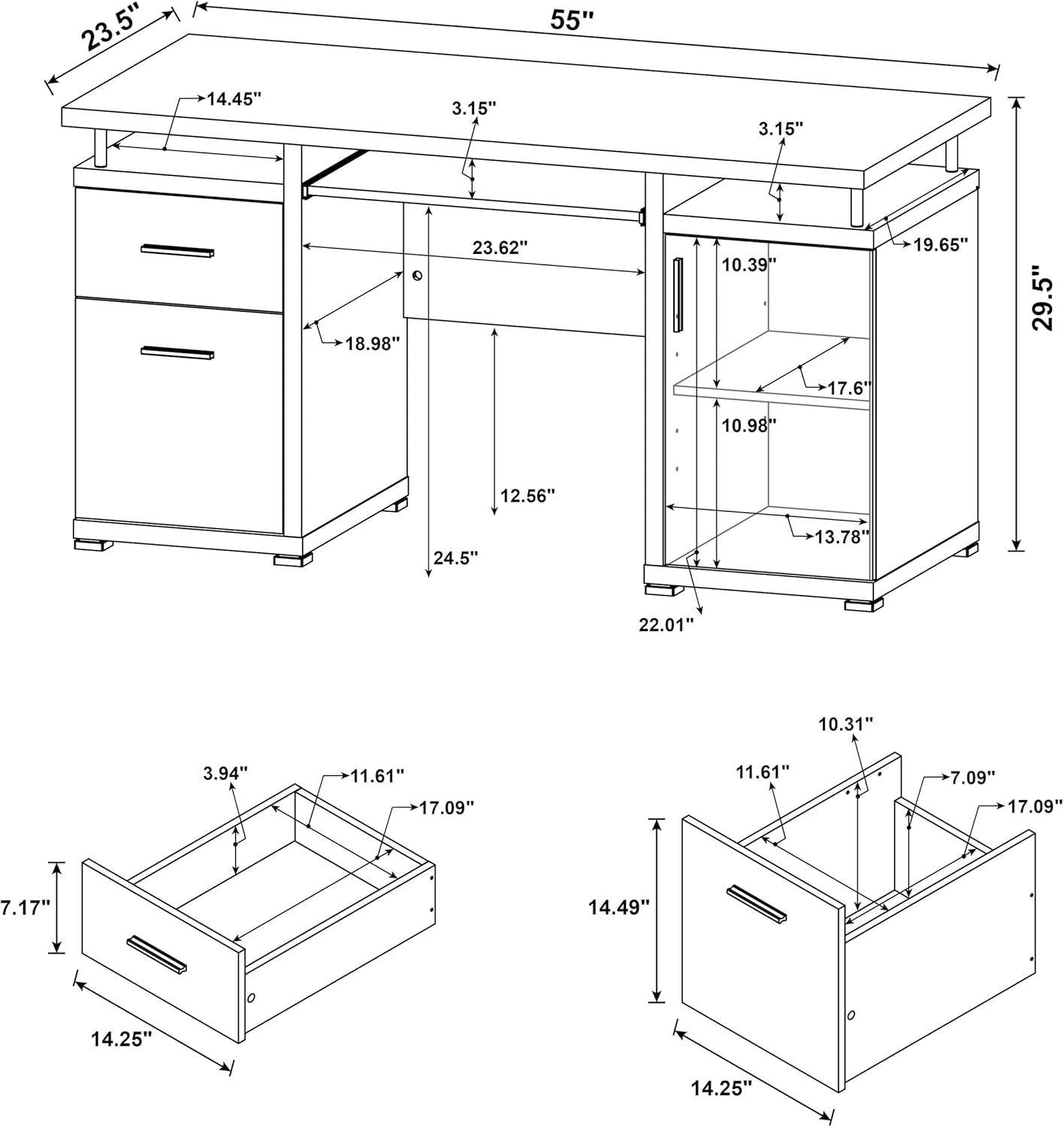 23.5"
55"
14.45"
3.15"
3.15"
19.65"
29.5"
23.62"
10.39"
18.98"
17.6"
10.98"
12.56"
13.78"
24.5"
22.01"

3.94"
11.61"
17.09"
7.17"
14.25"

10.31"
11.61"
7.09"
17.09"
14.49"
14.25"