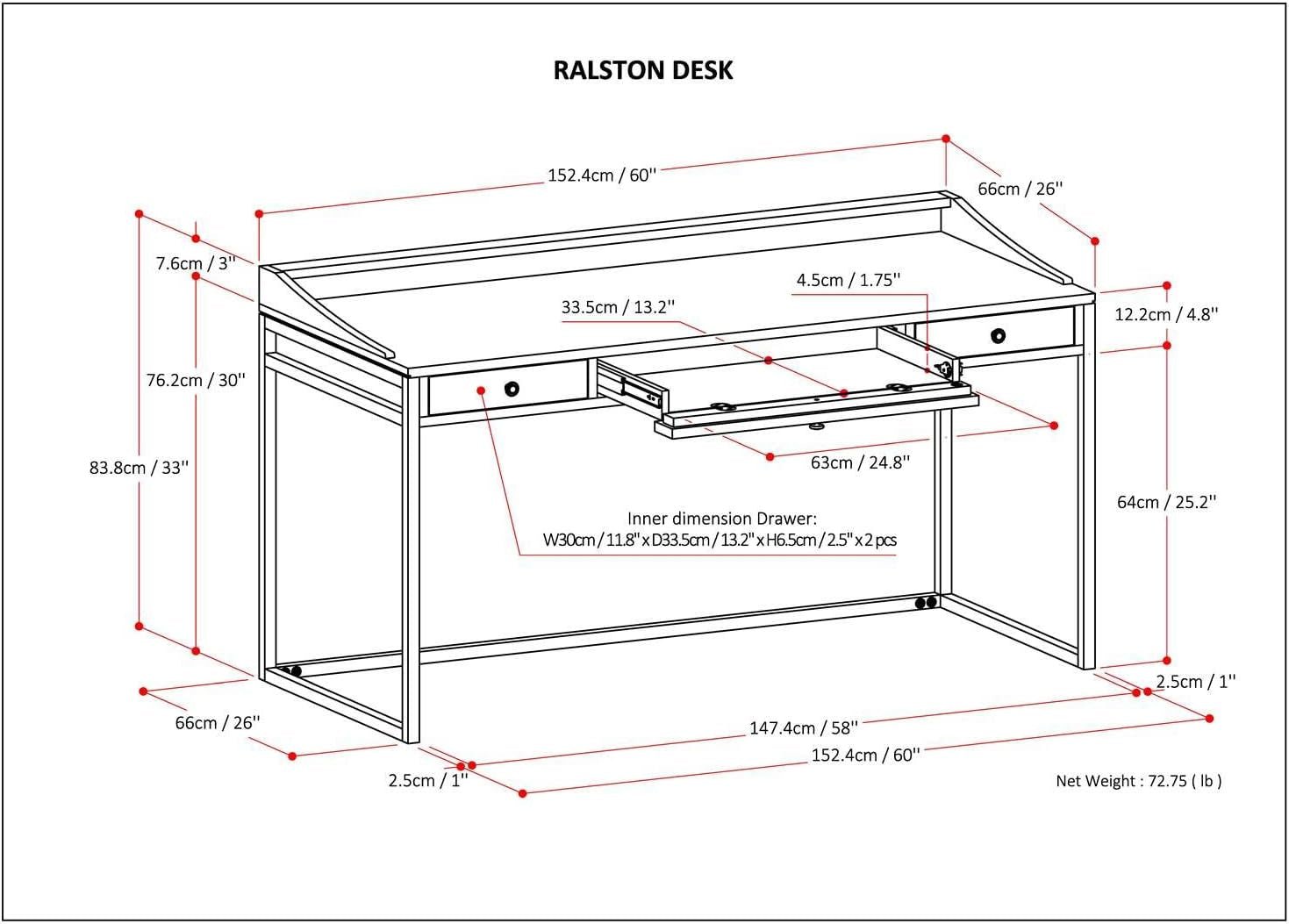 RALSTON DESK

152.4cm / 60''

66cm / 26''

7.6cm / 3''

4.5cm / 1.75''

33.5cm / 13.2''

12.2cm / 4.8''

76.2cm / 30''

83.8cm / 33''

63cm / 24.8''

64cm / 25.2''

Inner dimension Drawer:
W30cm / 11.8'' x D33.5cm / 13.2'' x H6.5cm / 2.5'' x 2 pcs

2.5cm / 1''

66cm / 26''

147.4cm / 58''

152.4cm / 60''

2.5cm / 1''

Net Weight : 72.75 ( lb )