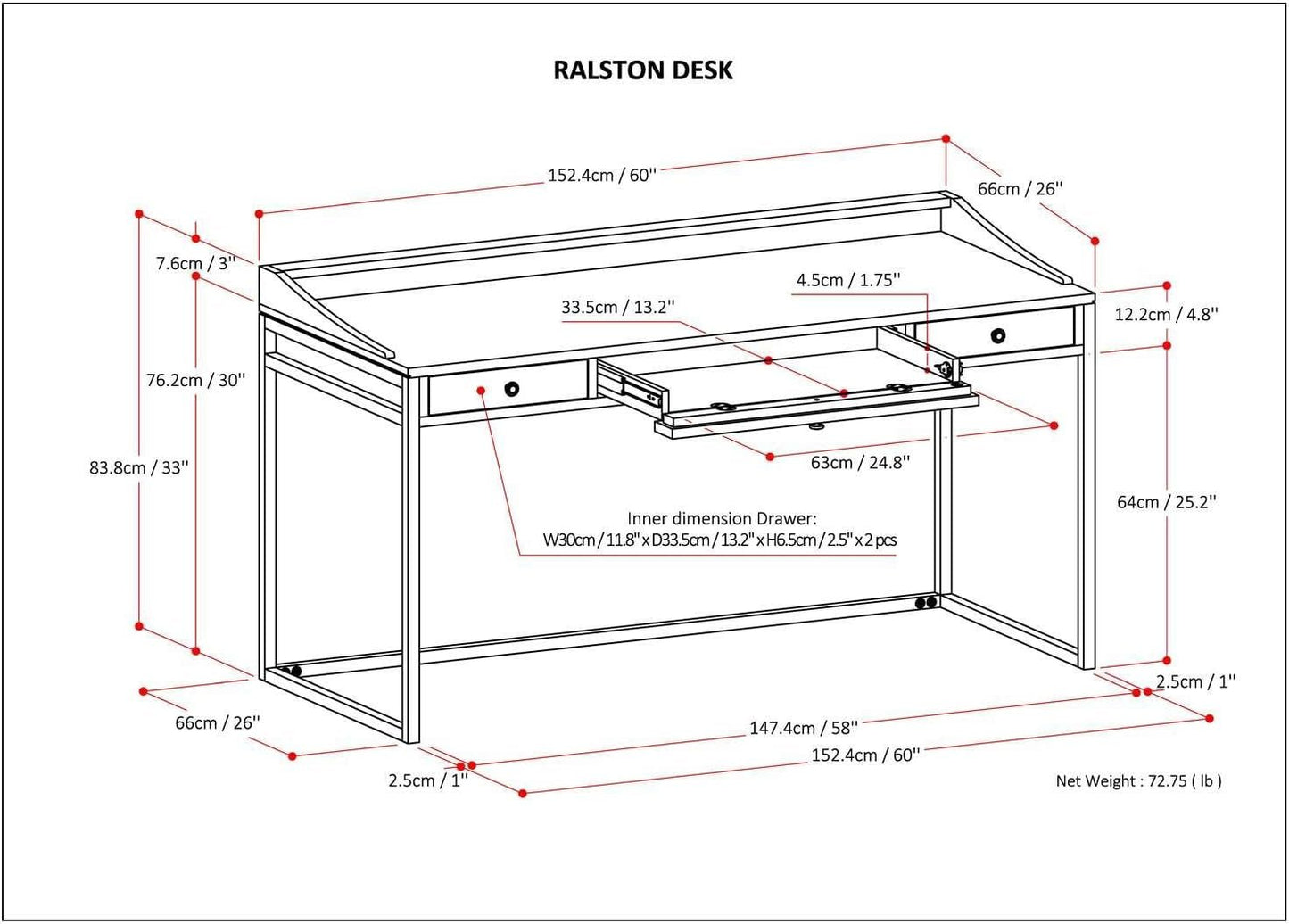 RALSTON DESK

152.4cm / 60''

66cm / 26''

7.6cm / 3''

4.5cm / 1.75''

33.5cm / 13.2''

12.2cm / 4.8''

76.2cm / 30''

83.8cm / 33''

63cm / 24.8''

64cm / 25.2''

Inner dimension Drawer:
W30cm / 11.8'' x D33.5cm / 13.2'' x H6.5cm / 2.5'' x 2 pcs

2.5cm / 1''

66cm / 26''

147.4cm / 58''

152.4cm / 60''

2.5cm / 1''

Net Weight : 72.75 ( lb )