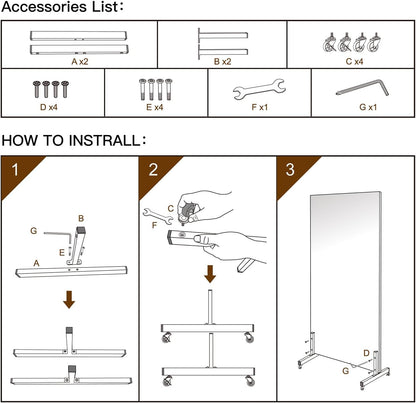 Accessories List:

| A x2 | B x2 | C x4 |
|---|---|---|

| D x4 | E x4 | F x1 | G x1 |
|---|---|---|---|

HOW TO INSTRALL:

1

G
B
E
A

2

C
F

3

D
G