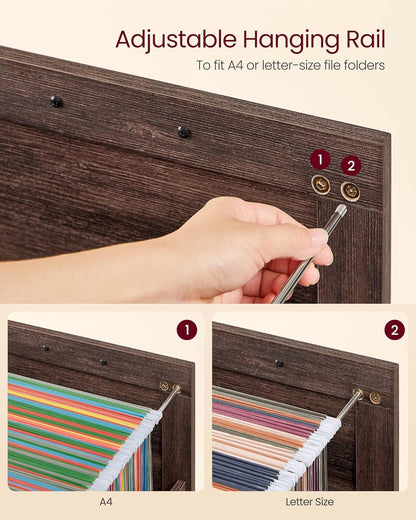 Adjustable Hanging Rail
To fit A4 or letter-size file folders

1 2

1

2

A4

Letter Size