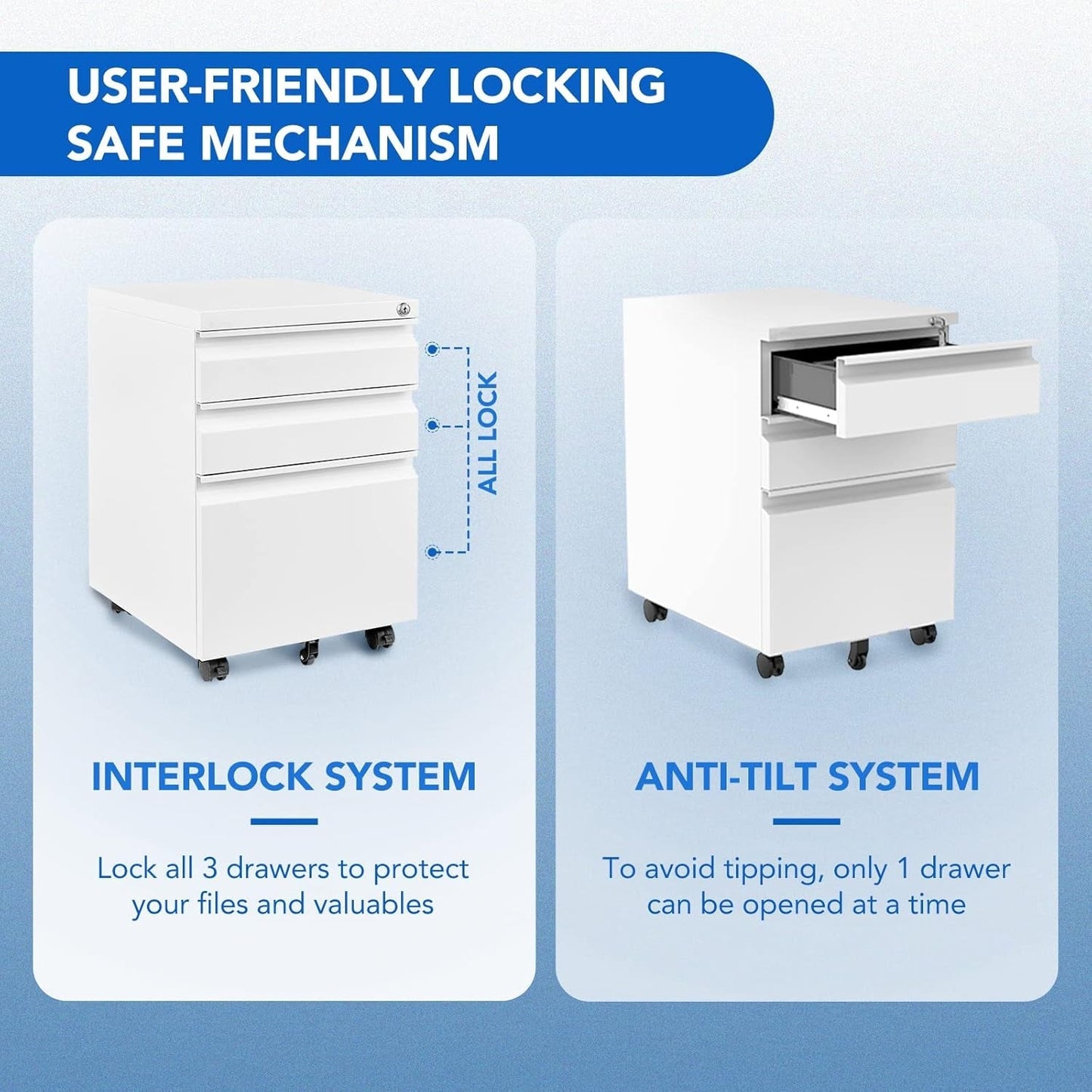 USER-FRIENDLY LOCKING SAFE MECHANISM

ALL LOCK

INTERLOCK SYSTEM

Lock all 3 drawers to protect your files and valuables

ANTI-TILT SYSTEM

To avoid tipping, only 1 drawer can be opened at a time