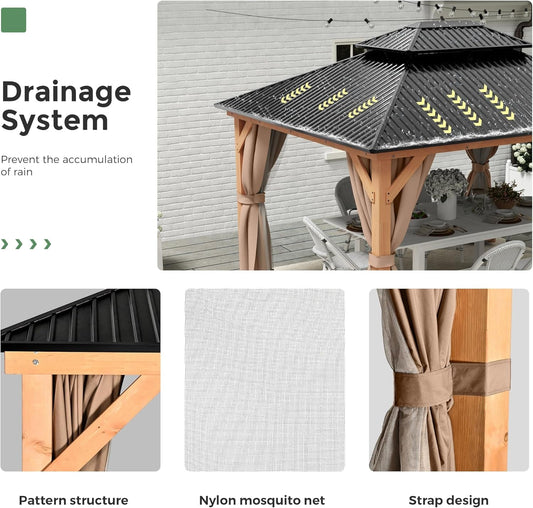 Drainage System

Prevent the accumulation of rain

Pattern structure

Nylon mosquito net

Strap design