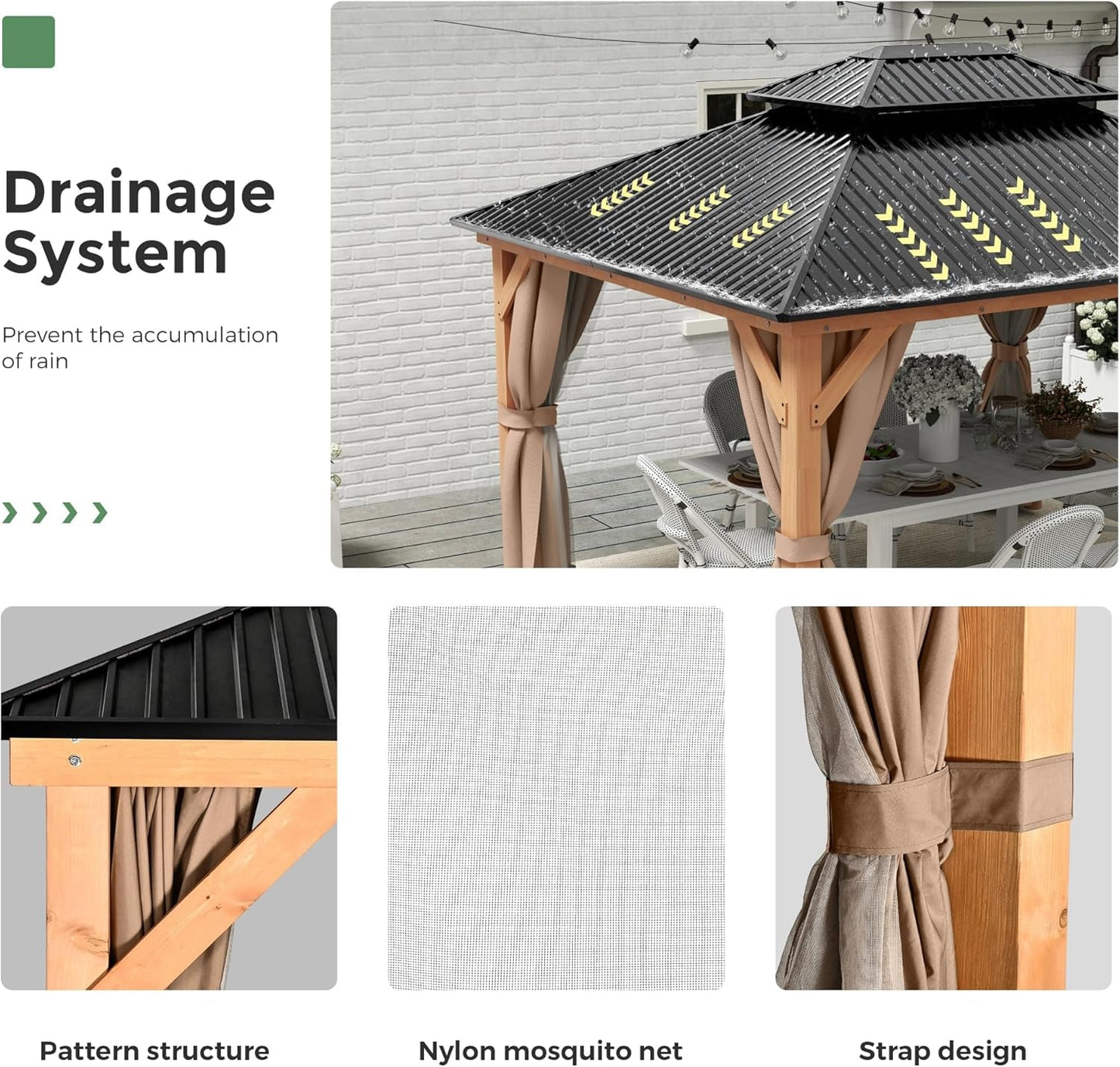 Drainage System

Prevent the accumulation of rain

Pattern structure

Nylon mosquito net

Strap design