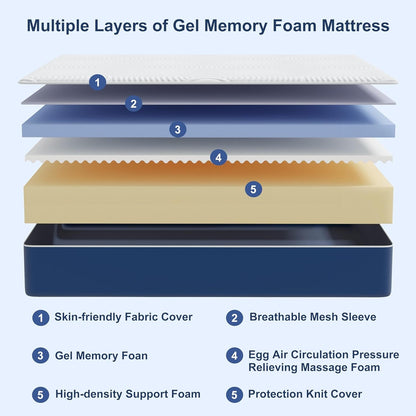 Multiple Layers of Gel Memory Foam Mattress

1
2
3
4
5

1 Skin-friendly Fabric Cover
2 Breathable Mesh Sleeve
3 Gel Memory Foan
4 Egg Air Circulation Pressure Relieving Massage Foam
5 High-density Support Foam
5 Protection Knit Cover