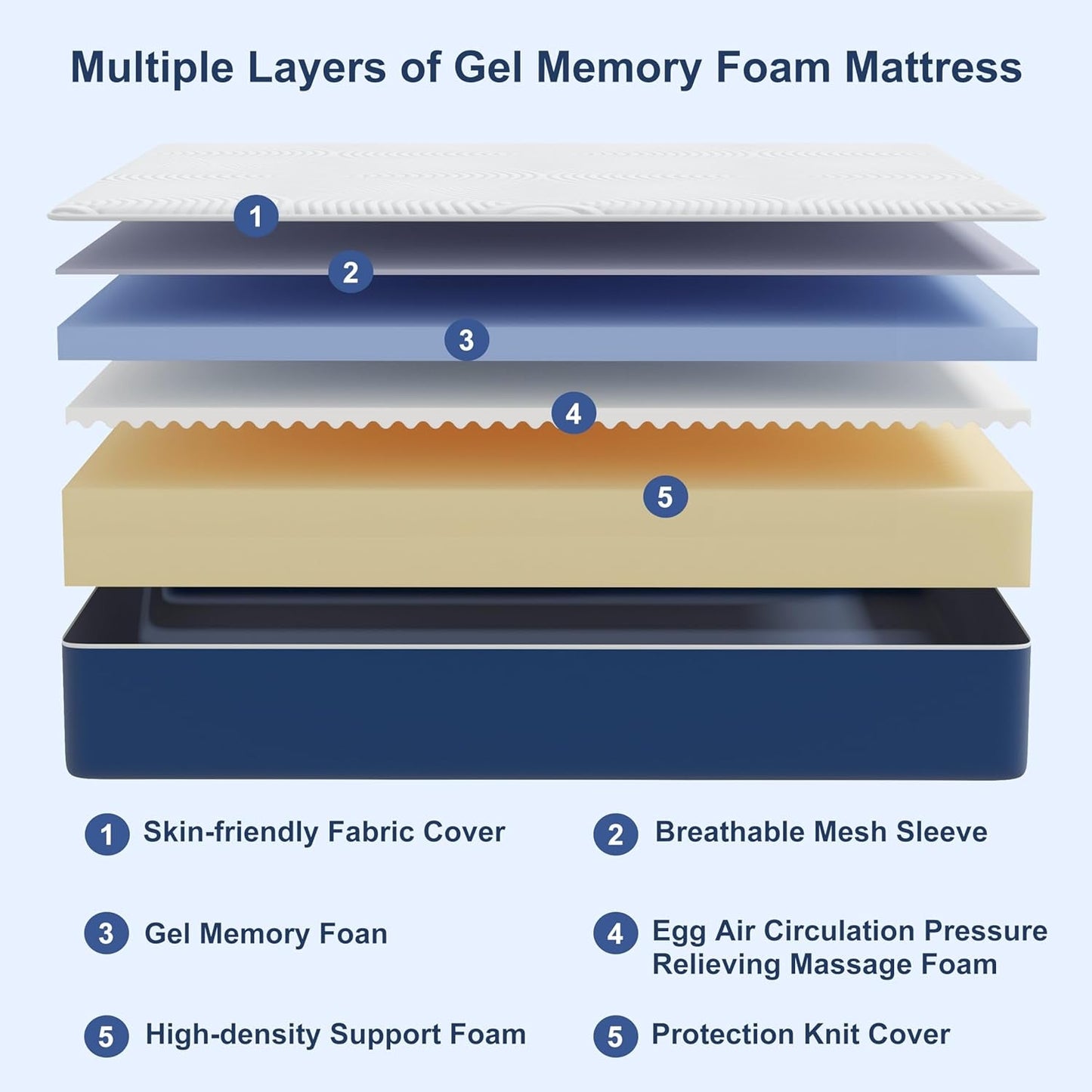 Multiple Layers of Gel Memory Foam Mattress

1

2

3

4

5

1 Skin-friendly Fabric Cover

2 Breathable Mesh Sleeve

3 Gel Memory Foan

4 Egg Air Circulation Pressure Relieving Massage Foam

5 High-density Support Foam

5 Protection Knit Cover