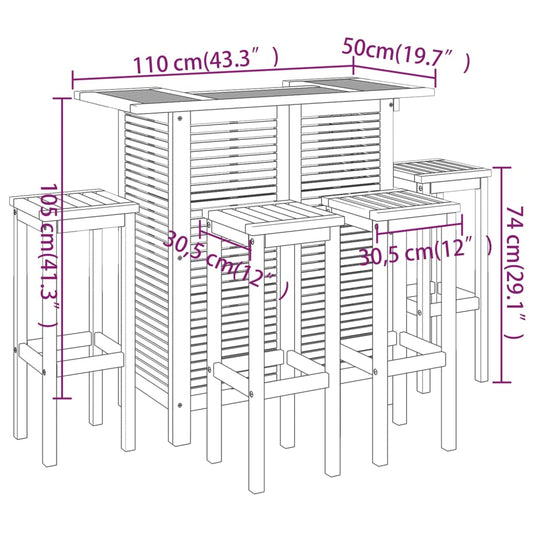 110 cm(43.3″)
50cm(19.7″)
105 cm(41.3″)
30,5 cm(12″)
30,5 cm(12″)
74 cm(29.1″)