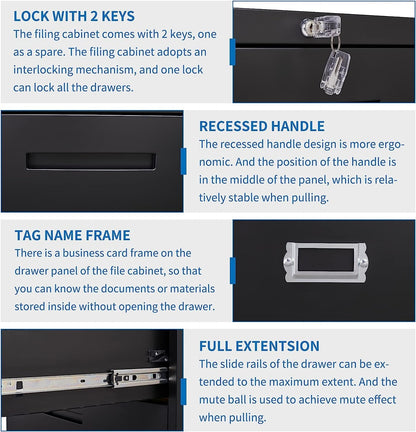 LOCK WITH 2 KEYS
The filing cabinet comes with 2 keys, one as a spare. The filing cabinet adopts an interlocking mechanism, and one lock can lock all the drawers.

RECESSED HANDLE
The recessed handle design is more ergonomic. And the position of the handle is in the middle of the panel, which is relatively stable when pulling.

TAG NAME FRAME
There is a business card frame on the drawer panel of the file cabinet, so that you can know the documents or materials stored inside without opening the drawer.

FULL EXTENTSION
The slide rails of the drawer can be extended to the maximum extent. And the mute ball is used to achieve mute effect when pulling.