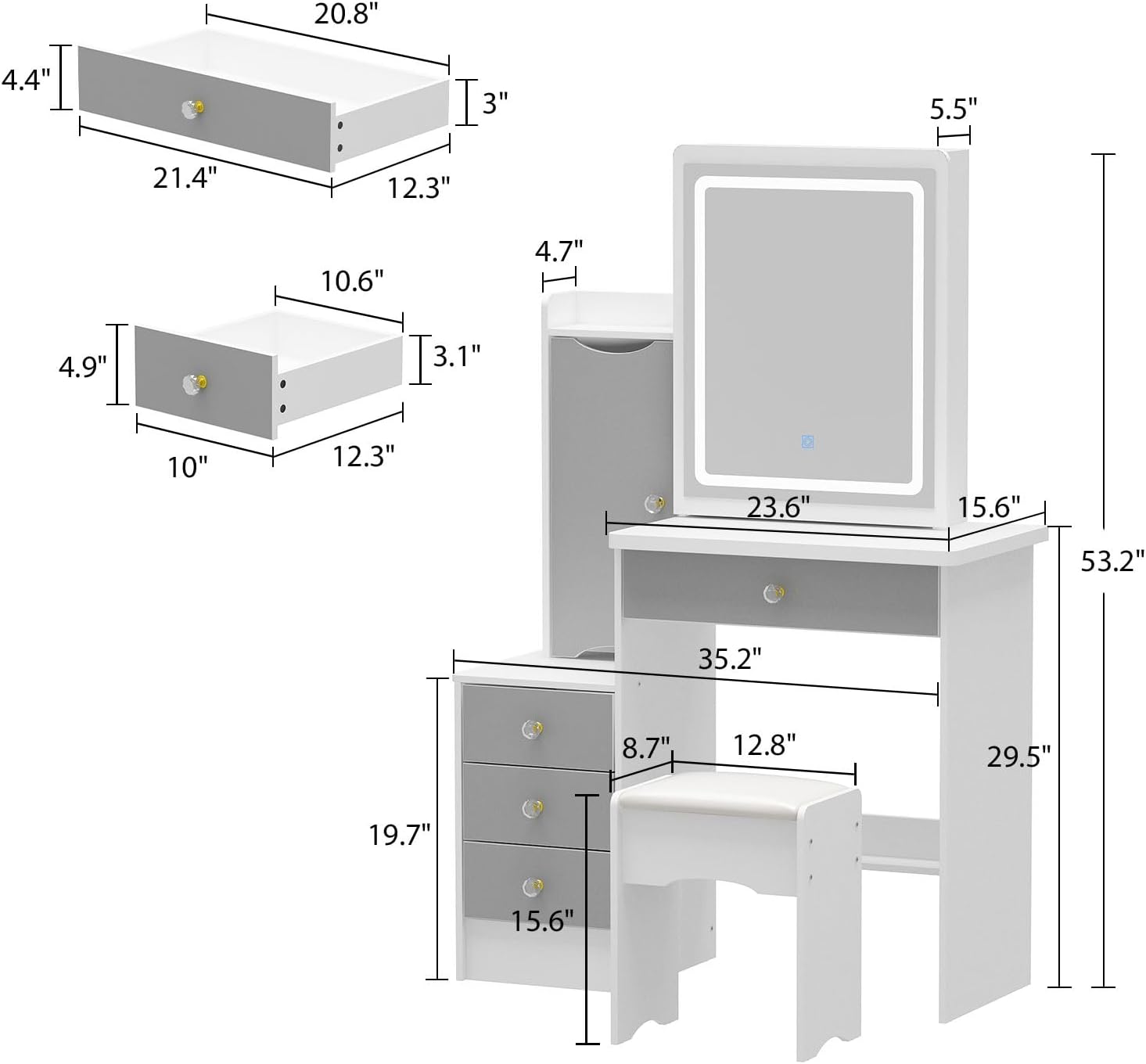 20.8"
4.4"
3"
21.4"
12.3"

10.6"
4.9"
3.1"
10"
12.3"

5.5"
4.7"
23.6"
15.6"
53.2"
35.2"
8.7"
12.8"
29.5"
19.7"
15.6"