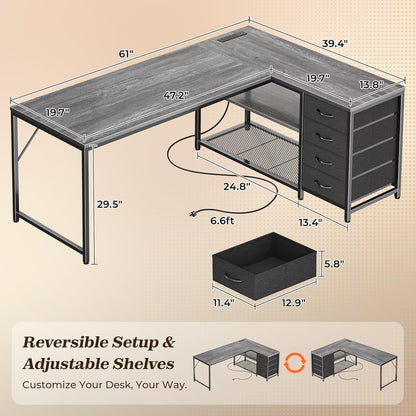 61"

39.4"

19.7"

13.8"

47.2"

19.7"

29.5"

24.8"

6.6ft

13.4"

5.8"

11.4"

12.9"

Reversible Setup & Adjustable Shelves

Customize Your Desk, Your Way.