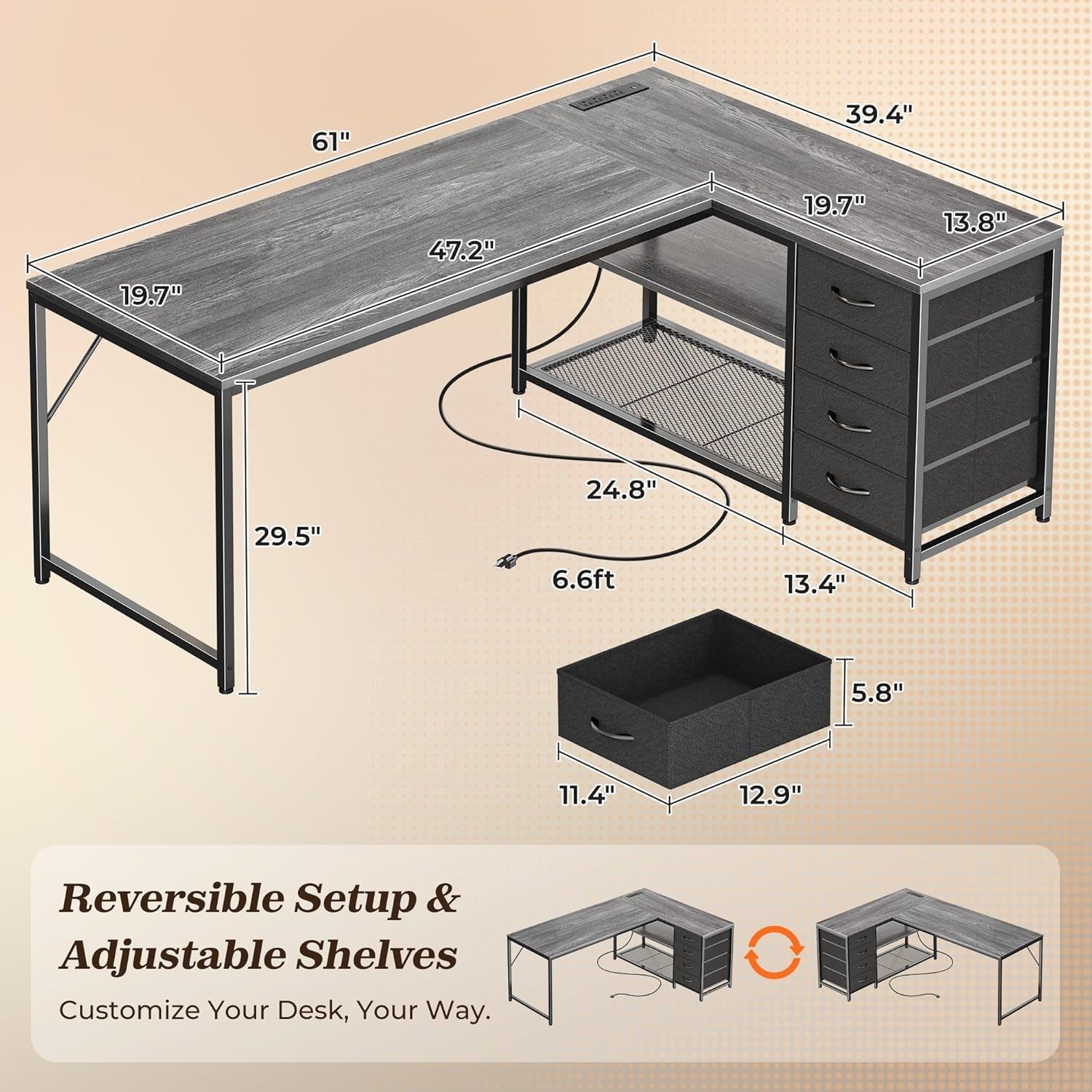 61"

39.4"

19.7"

13.8"

47.2"

19.7"

24.8"

29.5"

6.6ft

13.4"

5.8"

11.4"

12.9"

Reversible Setup & Adjustable Shelves

Customize Your Desk, Your Way.