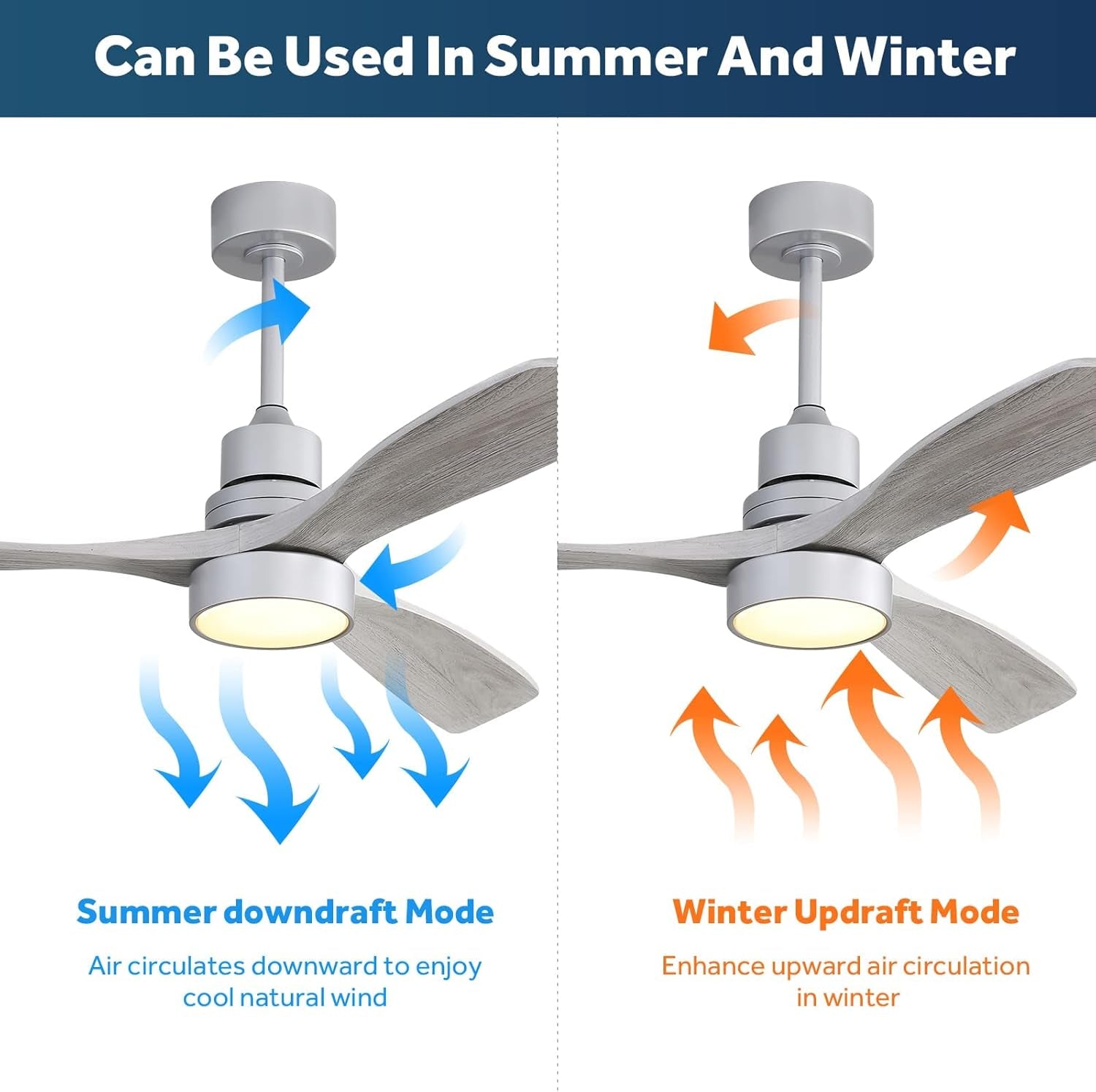 Can Be Used In Summer And Winter

Summer downdraft Mode

Air circulates downward to enjoy cool natural wind

Winter Updraft Mode

Enhance upward air circulation in winter