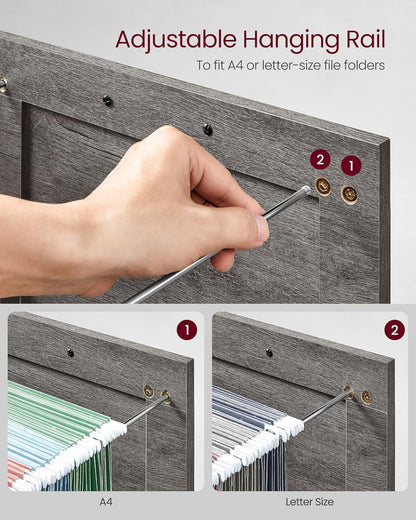 Adjustable Hanging Rail
To fit A4 or letter-size file folders

2 1

1

2

A4

Letter Size