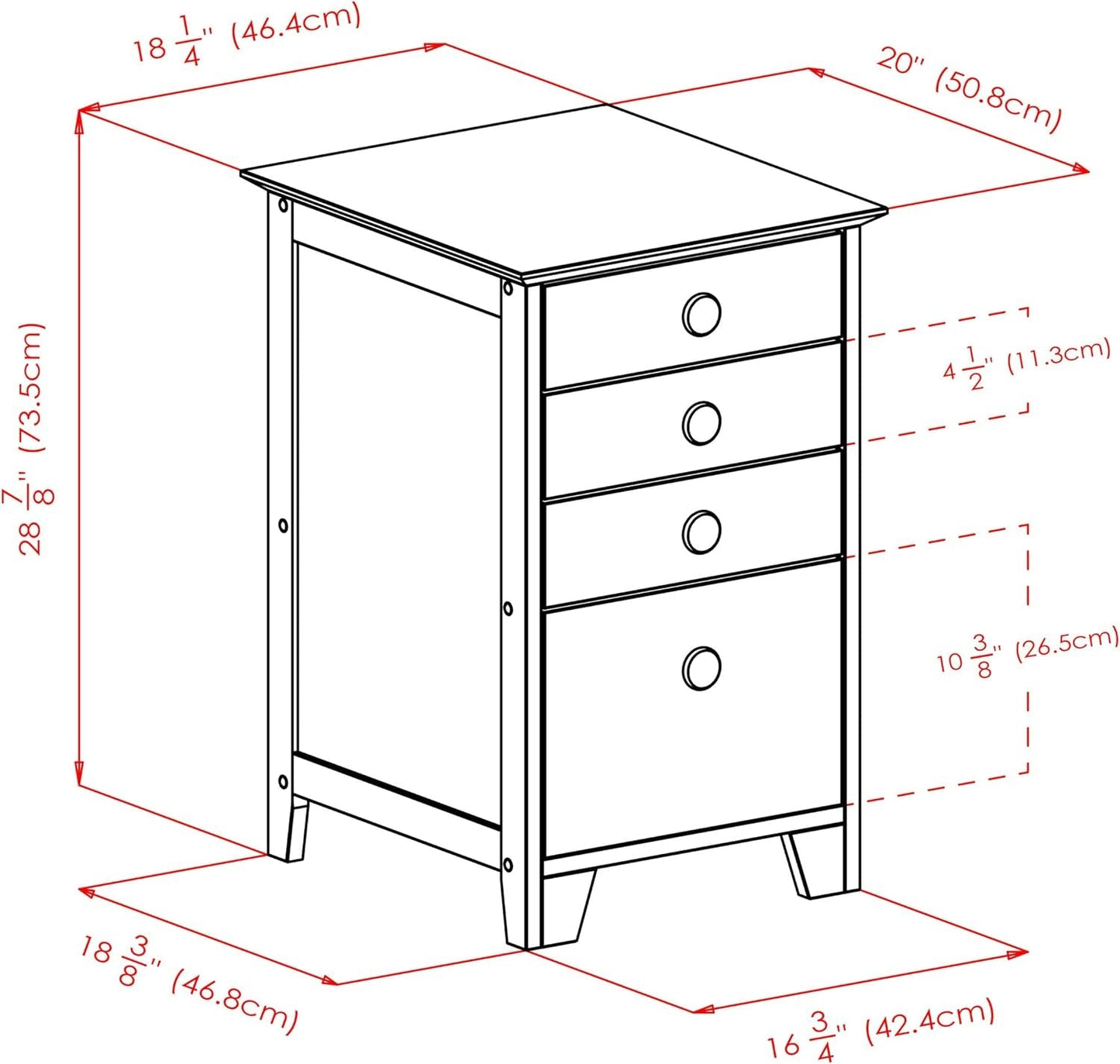 $18\frac{1}{4}$" (46.4cm)

20" (50.8cm)

$28\frac{7}{8}$" (73.5cm)

$4\frac{1}{2}$" (11.3cm)

$10\frac{3}{8}$" (26.5cm)

$18\frac{3}{8}$" (46.8cm)

$16\frac{3}{4}$" (42.4cm)