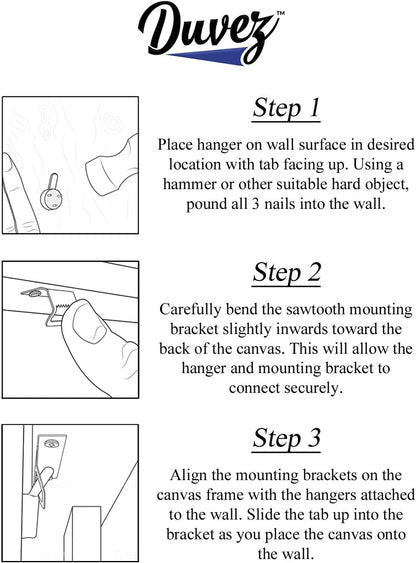 Duvez™

Step 1

Place hanger on wall surface in desired location with tab facing up. Using a hammer or other suitable hard object, pound all 3 nails into the wall.

Step 2

Carefully bend the sawtooth mounting bracket slightly inwards toward the back of the canvas. This will allow the hanger and mounting bracket to connect securely.

Step 3

Align the mounting brackets on the canvas frame with the hangers attached to the wall. Slide the tab up into the bracket as you place the canvas onto the wall.