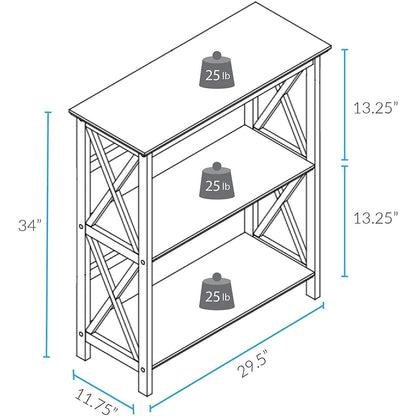 25 lb

13.25"

25 lb

34"

13.25"

25 lb

29.5"

11.75"