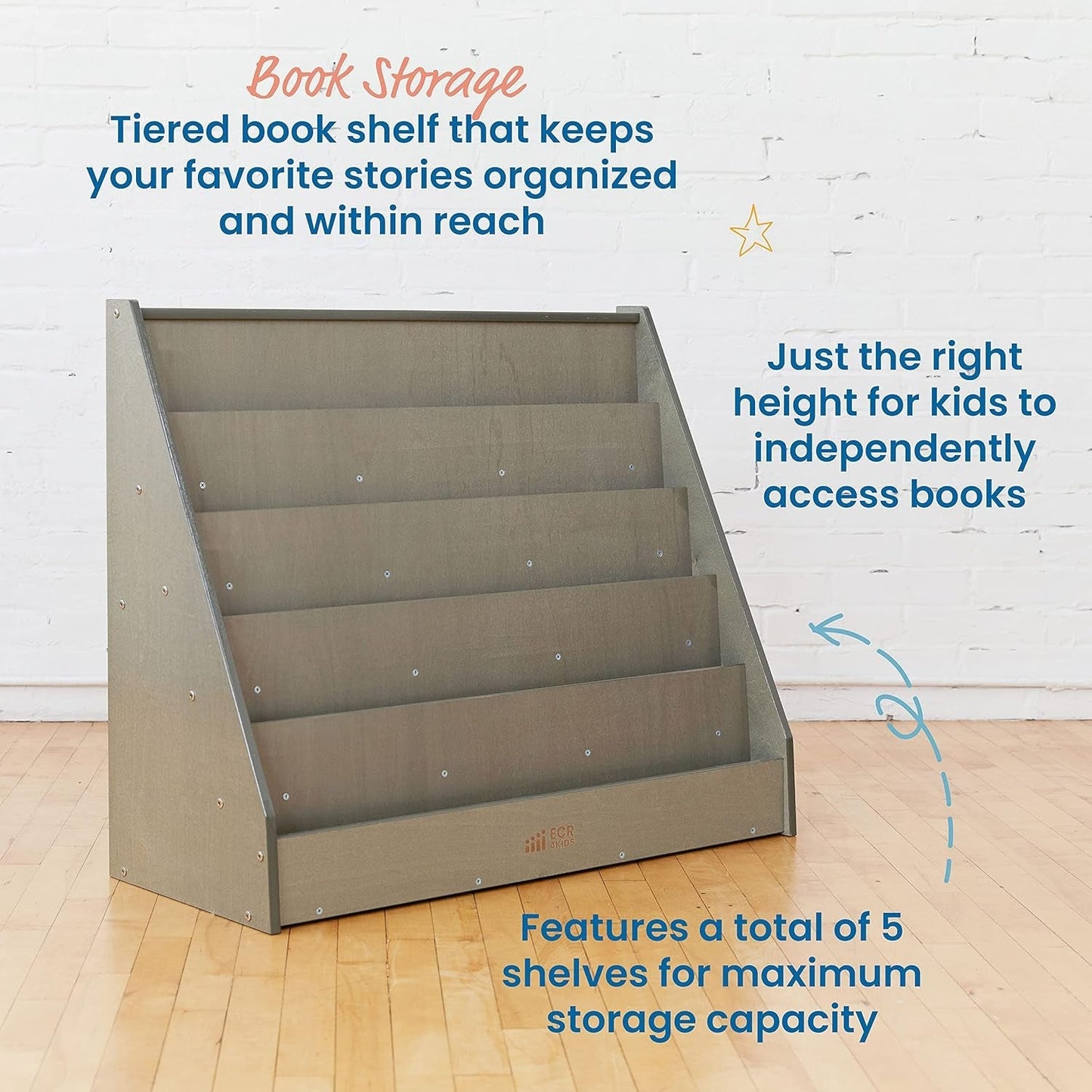 Book Storage
Tiered book shelf that keeps your favorite stories organized and within reach

Just the right height for kids to independently access books

ECR 4KIDS

Features a total of 5 shelves for maximum storage capacity