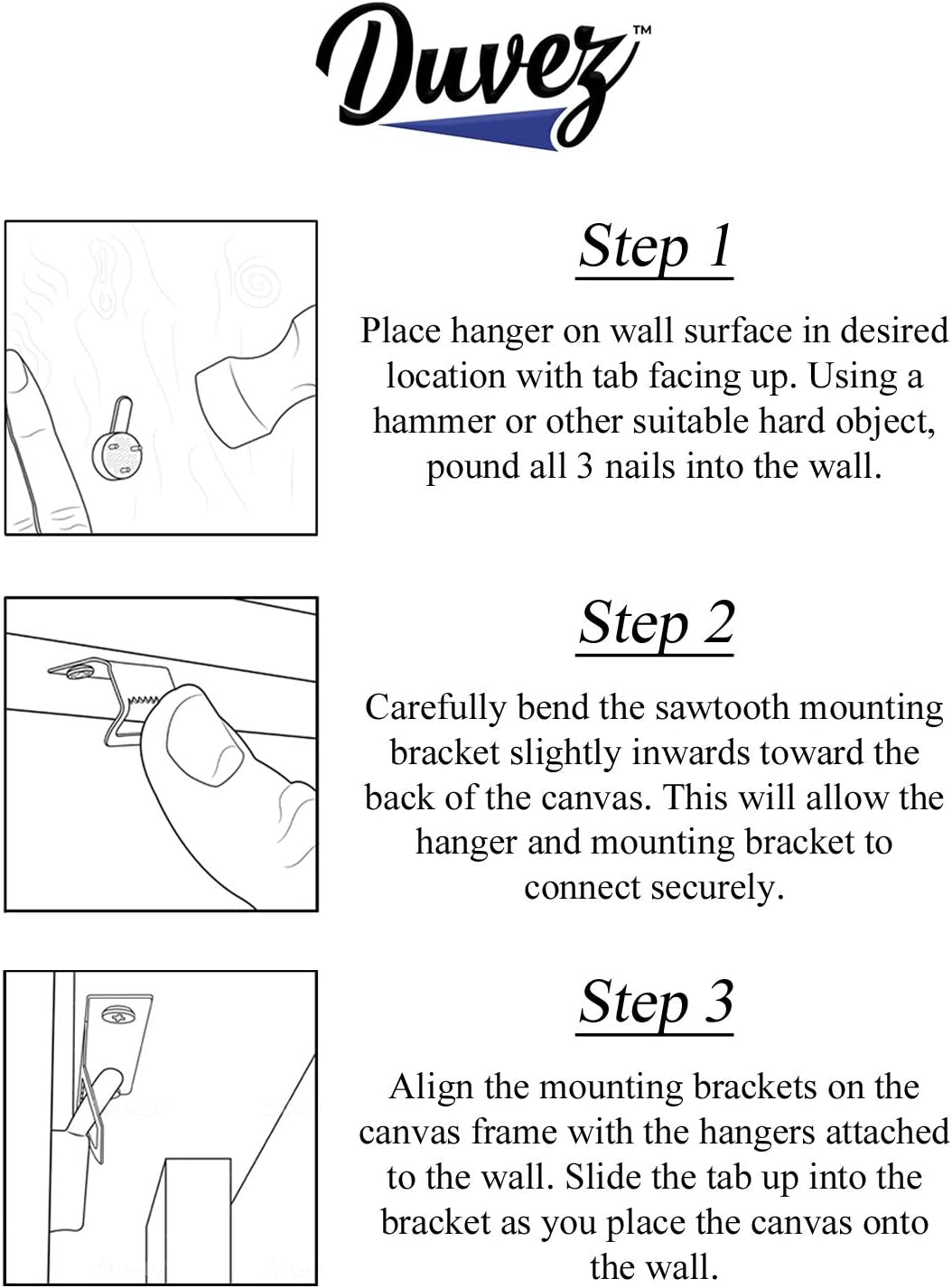 Duvez™

Step 1

Place hanger on wall surface in desired location with tab facing up. Using a hammer or other suitable hard object, pound all 3 nails into the wall.

Step 2

Carefully bend the sawtooth mounting bracket slightly inwards toward the back of the canvas. This will allow the hanger and mounting bracket to connect securely.

Step 3

Align the mounting brackets on the canvas frame with the hangers attached to the wall. Slide the tab up into the bracket as you place the canvas onto the wall.